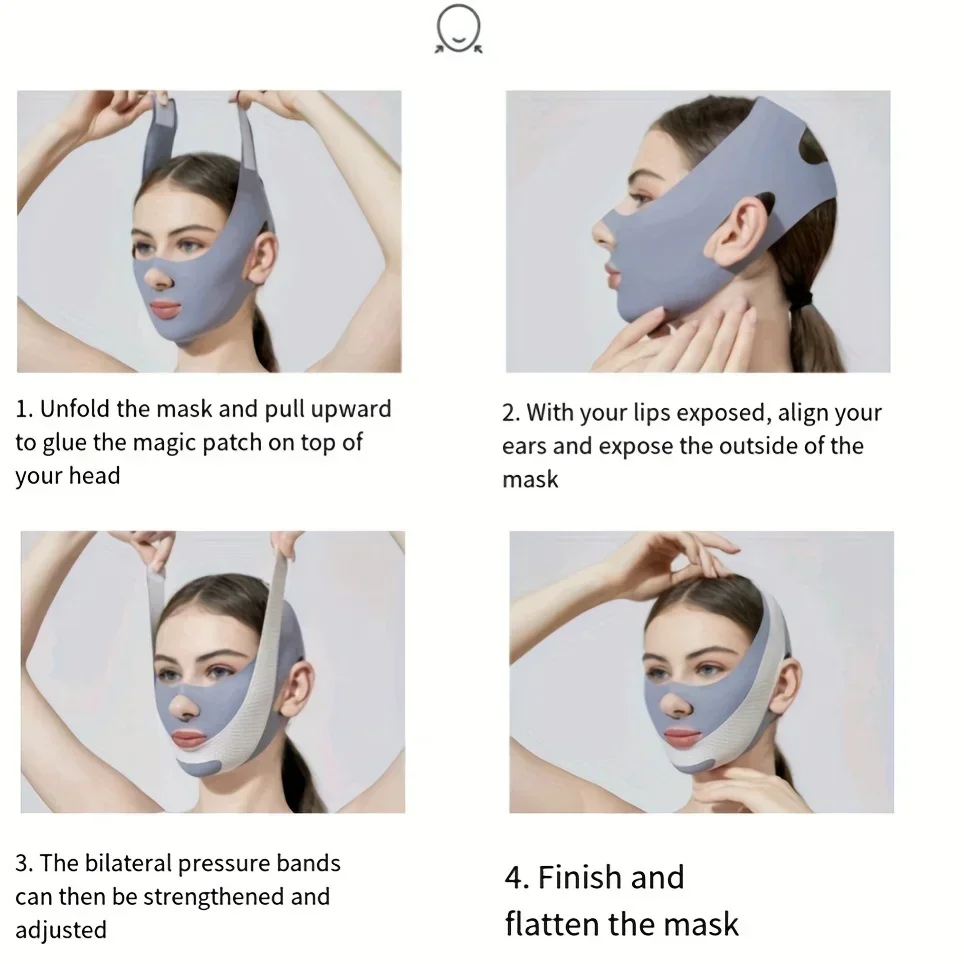 1. Unfold the mask and pull upward to glue the magic patch on top of your head

2. With your lips exposed, align your ears and expose the outside of the mask

3. The bilateral pressure bands can then be strengthened and adjusted

4. Finish and flatten the mask