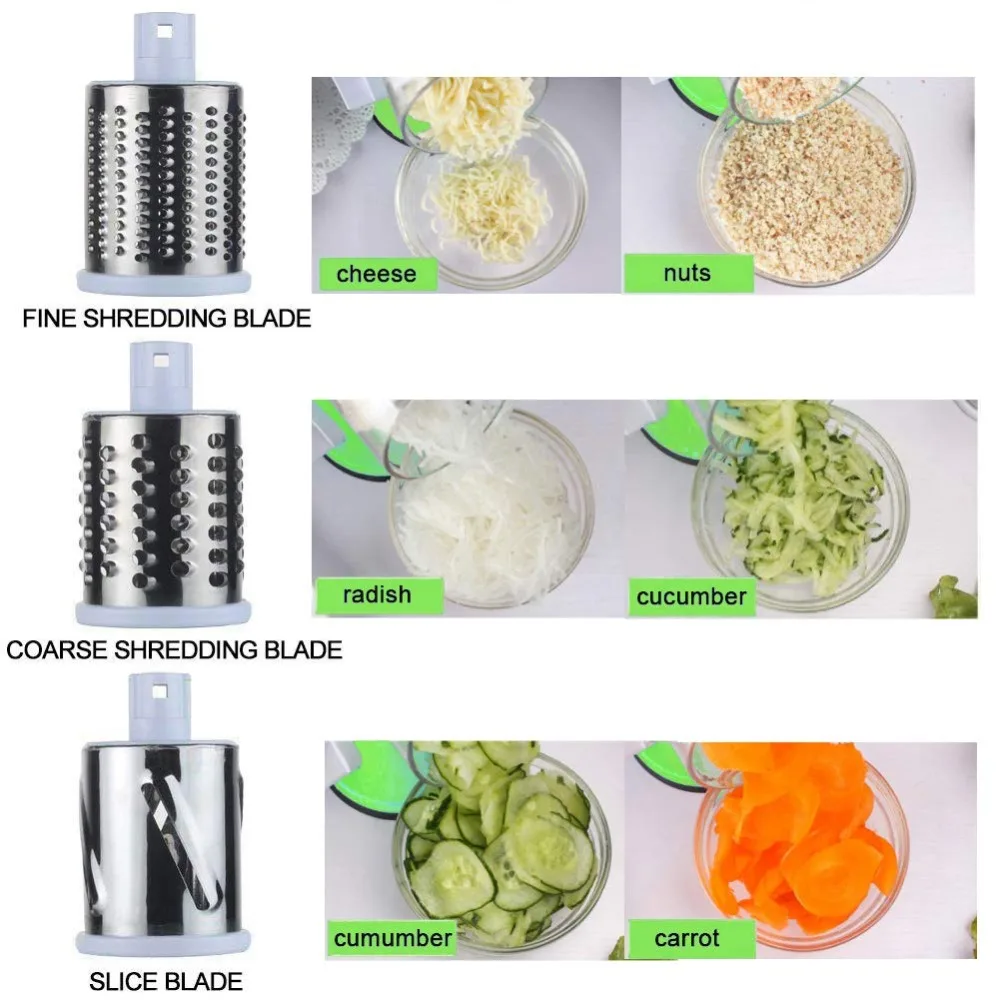 cheese

nuts

FINE SHREDDING BLADE

radish

cucumber

COARSE SHREDDING BLADE

cumumber

carrot

SLICE BLADE