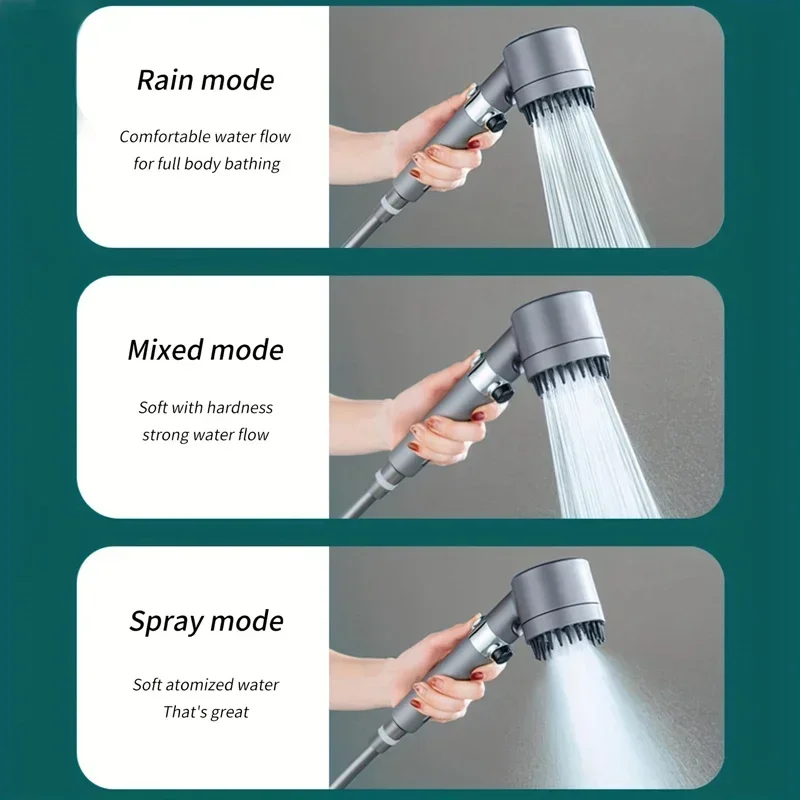 Rain mode

Comfortable water flow
for full body bathing

Mixed mode

Soft with hardness
strong water flow

Spray mode

Soft atomized water
That's great