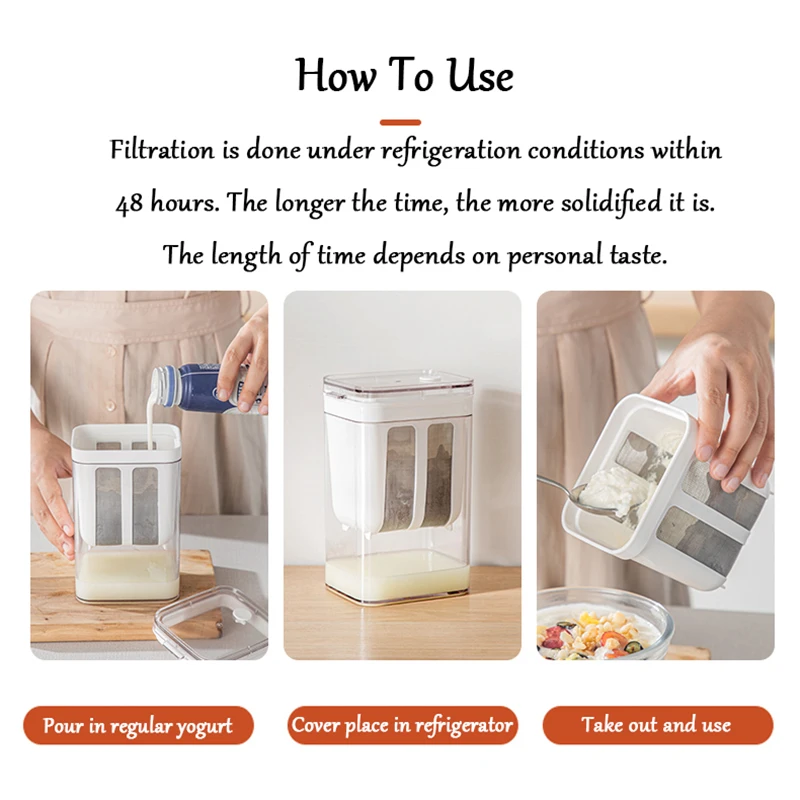 How To Use

Filtration is done under refrigeration conditions within 48 hours. The longer the time, the more solidified it is. The length of time depends on personal taste.

Pour in regular yogurt

Cover place in refrigerator

Take out and use